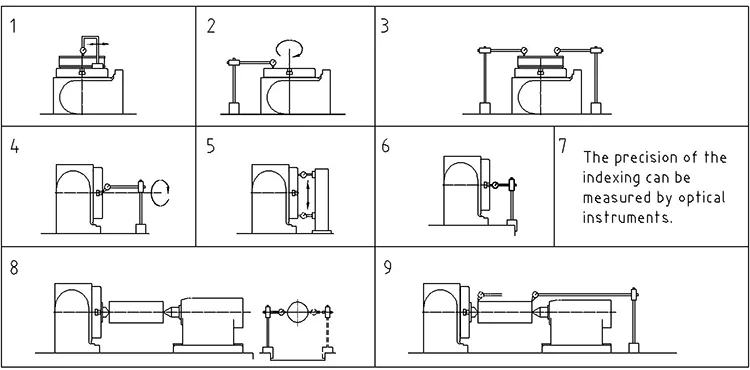 1

2

3

4

5

6

7

The precision of the indexing can be measured by optical instruments.

8

9