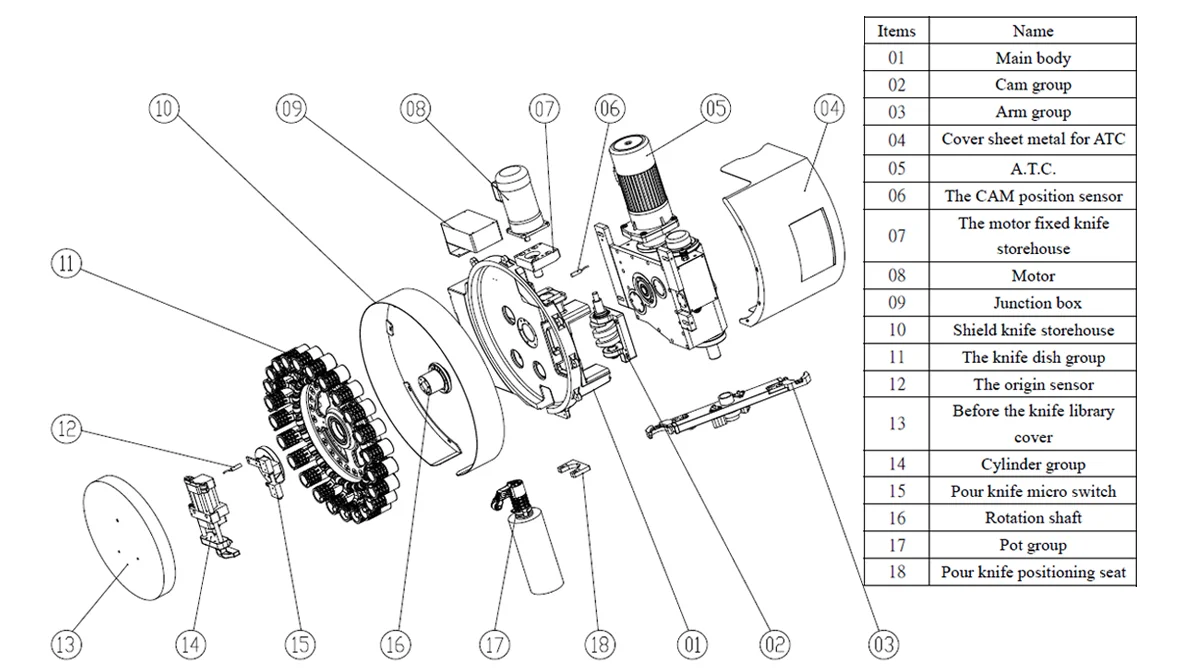 10
09
08
07
06
05
04
11
12
13
14
15
16
17
18
01
02
03

| Items | Name |
|---|---|
| 01 | Main body |
| 02 | Cam group |
| 03 | Arm group |
| 04 | Cover sheet metal for ATC |
| 05 | A.T.C. |
| 06 | The CAM position sensor |
| 07 | The motor fixed knife storehouse |
| 08 | Motor |
| 09 | Junction box |
| 10 | Shield knife storehouse |
| 11 | The knife dish group |
| 12 | The origin sensor |
| 13 | Before the knife library cover |
| 14 | Cylinder group |
| 15 | Pour knife micro switch |
| 16 | Rotation shaft |
| 17 | Pot group |
| 18 | Pour knife positioning seat |