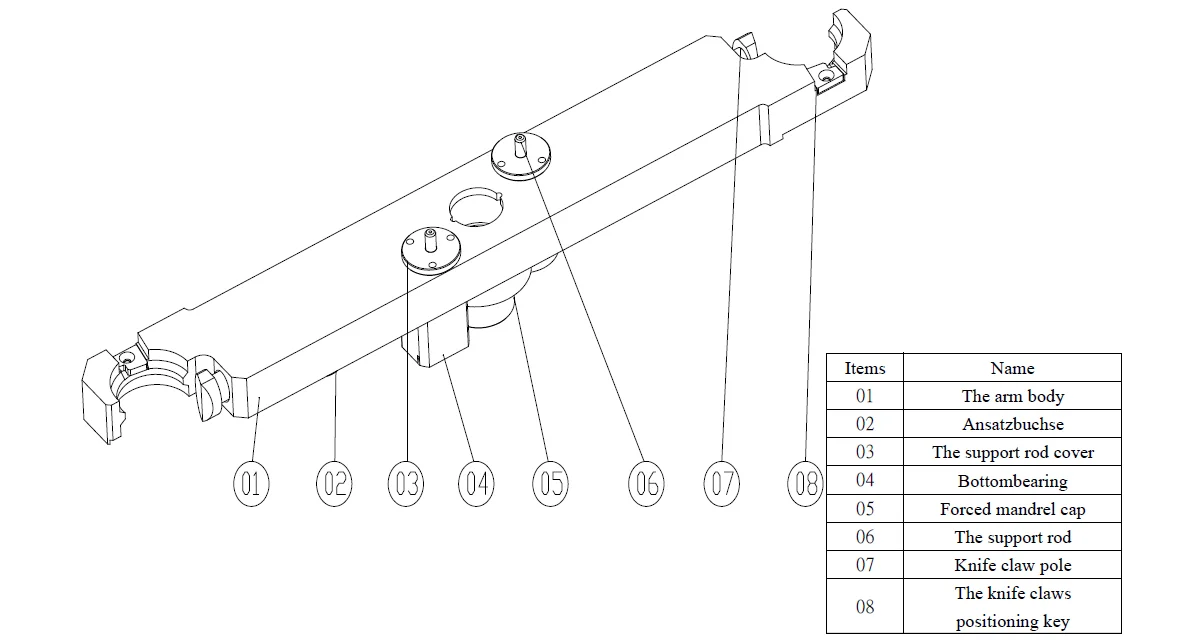 01 02 03 04 05 06 07 08

| Items | Name |
|---|---|
| 01 | The arm body |
| 02 | Ansatzbuchse |
| 03 | The support rod cover |
| 04 | Bottombearing |
| 05 | Forced mandrel cap |
| 06 | The support rod |
| 07 | Knife claw pole |
| 08 | The knife claws positioning key |